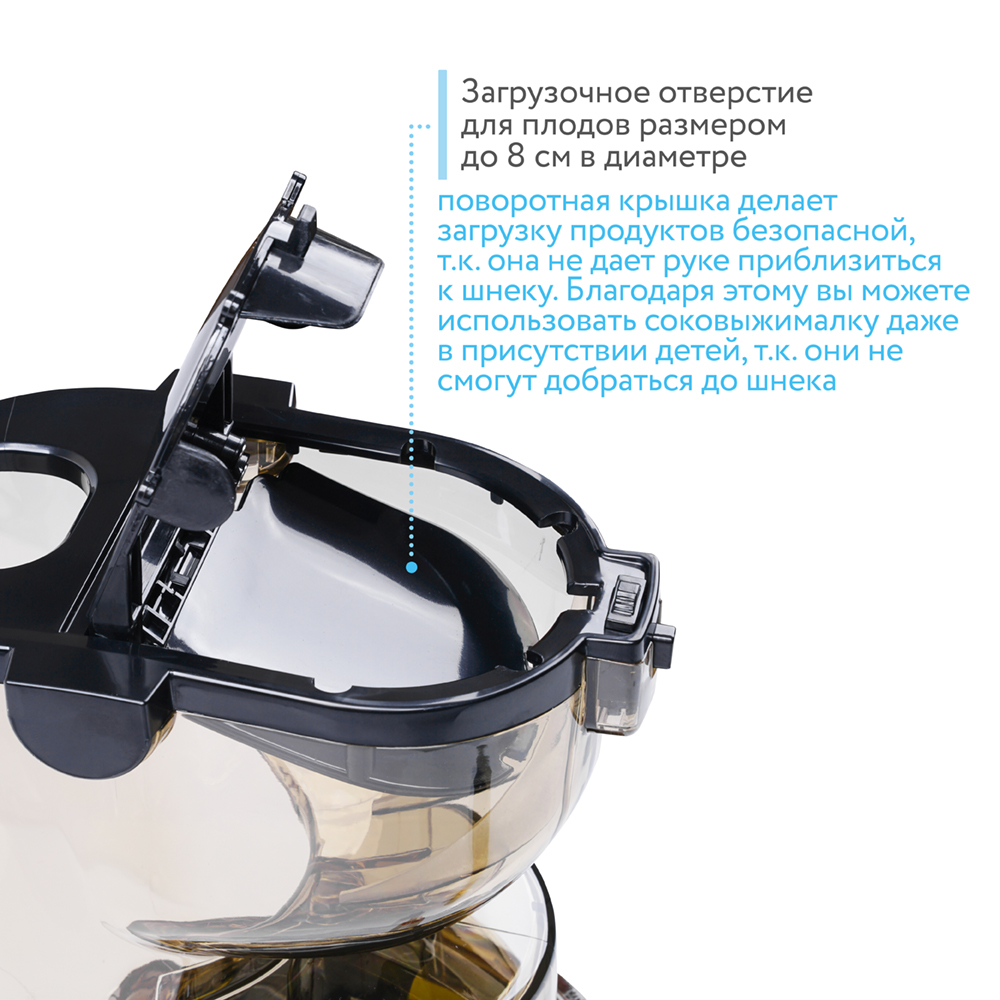 Загрузочное отверстие для плодов размером до 8 см в диаметре

поворотная крышка делает загрузку продуктов безопасной, т.к. она не дает руке приблизиться к шнеку. Благодаря этому вы можете использовать соковыжималку даже в присутствии детей, т.к. они не смогут добраться до шнека